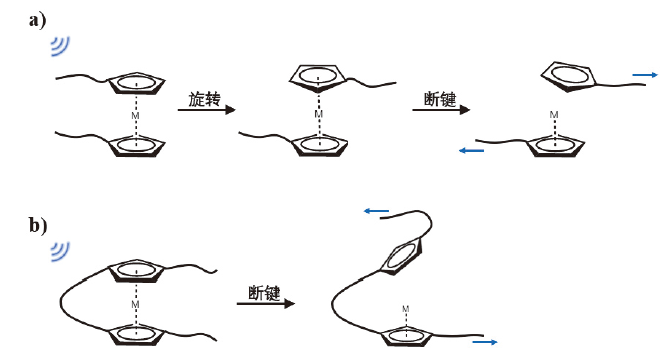 a)

M

旋转

M

断键

M

b)

M

断键

M