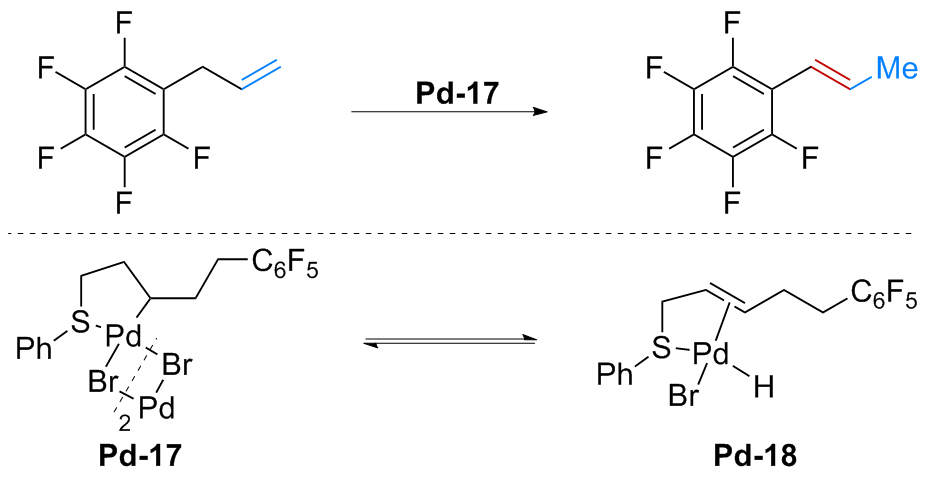 F F F F F

Pd-17

F F F F F Me

$C_6F_5$

S Ph Pd Br Br Pd 2

Pd-17

$C_6F_5$

S Ph Pd Br H

Pd-18